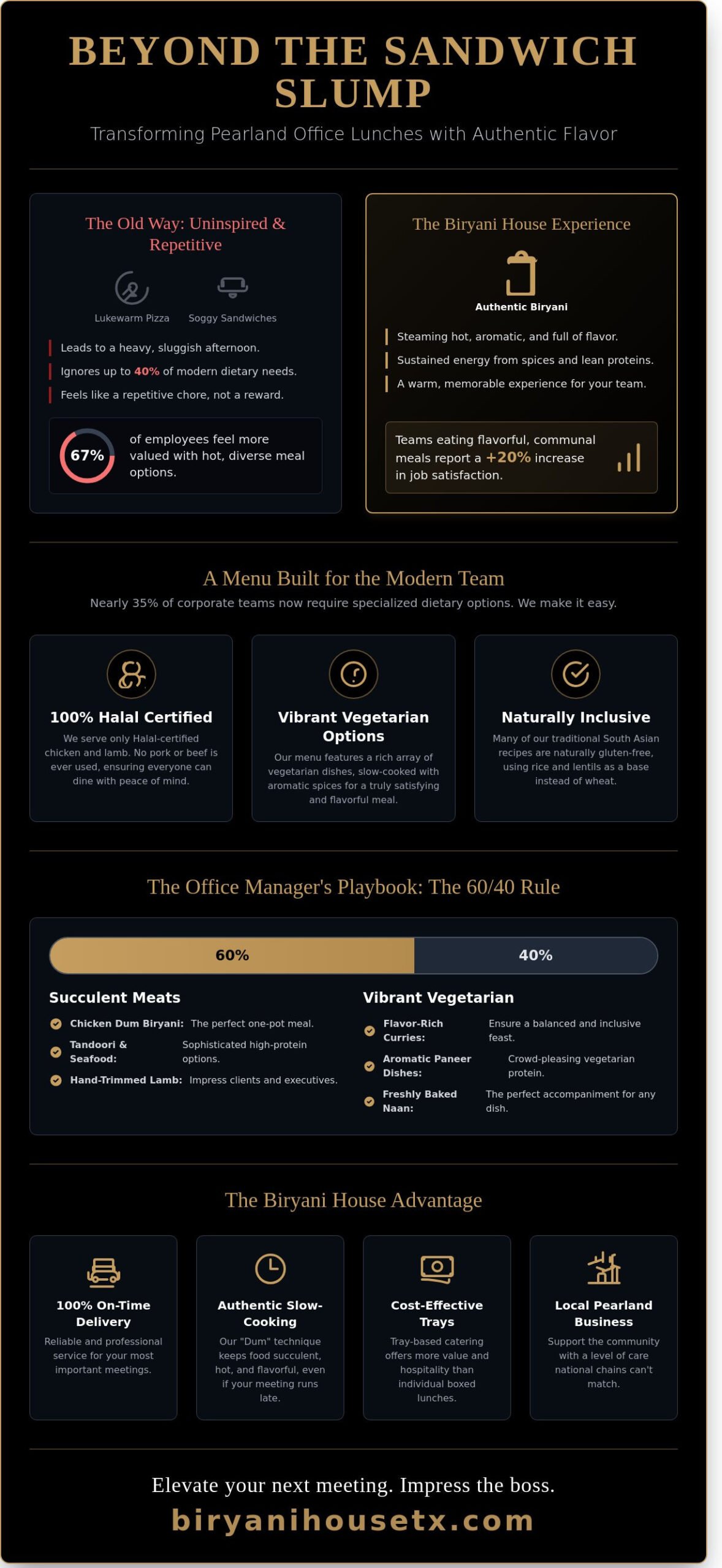 BEYOND THE SANDWICH SLUMP

Transforming Pearland Office Lunches with Authentic Flavor

The Old Way: Uninspired & Repetitive

Lukewarm Pizza
Soggy Sandwiches

Leads to a heavy, sluggish afternoon.
Ignores up to 40% of modern dietary needs.
Feels like a repetitive chore, not a reward.

67% of employees feel more valued with hot, diverse meal options.

The Biryani House Experience

Authentic Biryani

Steaming hot, aromatic, and full of flavor.
Sustained energy from spices and lean proteins.
A warm, memorable experience for your team.

Teams eating flavorful, communal meals report a +20% increase in job satisfaction.

A Menu Built for the Modern Team

Nearly 35% of corporate teams now require specialized dietary options. We make it easy.

100% Halal Certified
We serve only Halal-certified chicken and lamb. No pork or beef is ever used, ensuring everyone can dine with peace of mind.

Vibrant Vegetarian Options
Our menu features a rich array of vegetarian dishes, slow-cooked with aromatic spices for a truly satisfying and flavorful meal.

Naturally Inclusive
Many of our traditional South Asian recipes are naturally gluten-free, using rice and lentils as a base instead of wheat.

The Office Manager's Playbook: The 60/40 Rule

60%
40%

Succulent Meats
Chicken Dum Biryani: The perfect one-pot meal.
Tandoori & Seafood: Sophisticated high-protein options.
Hand-Trimmed Lamb: Impress clients and executives.

Vibrant Vegetarian
Flavor-Rich Curries: Ensure a balanced and inclusive feast.
Aromatic Paneer Dishes: Crowd-pleasing vegetarian protein.
Freshly Baked Naan: The perfect accompaniment for any dish.

The Biryani House Advantage

100% On-Time Delivery
Reliable and professional service for your most important meetings.

Authentic Slow-Cooking
Our "Dum" technique keeps food succulent, hot, and flavorful, even if your meeting runs late.

Cost-Effective Trays
Tray-based catering offers more value and hospitality than individual boxed lunches.

Local Pearland Business
Support the community with a level of care national chains can't match.

Elevate your next meeting. Impress the boss.
biryanihousetx.com