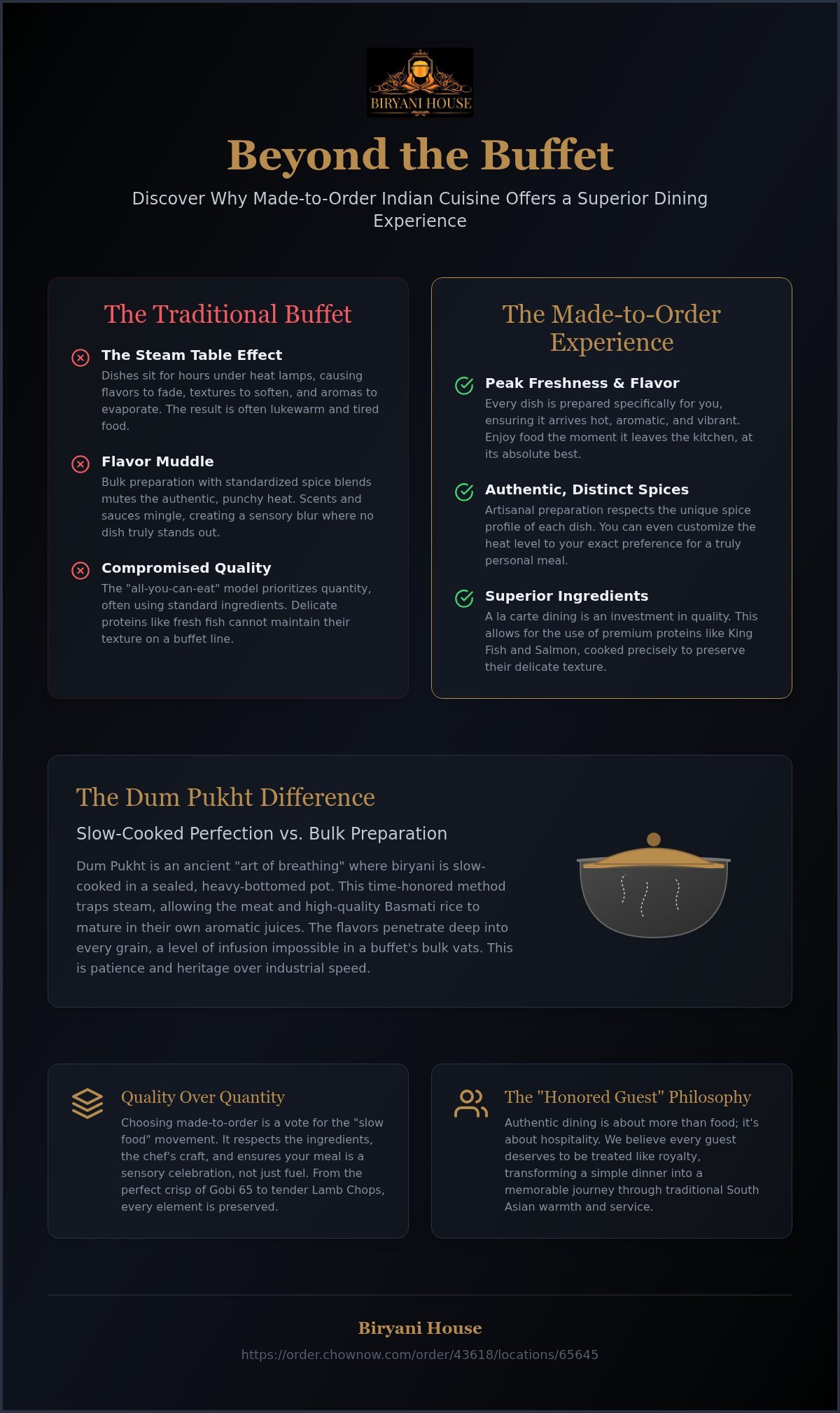 BIRYANI HOUSE

Beyond the Buffet

Discover Why Made-to-Order Indian Cuisine Offers a Superior Dining Experience

The Traditional Buffet

The Steam Table Effect

Dishes sit for hours under heat lamps, causing flavors to fade, textures to soften, and aromas to evaporate. The result is often lukewarm and tired food.

Flavor Muddle

Bulk preparation with standardized spice blends mutes the authentic, punchy heat. Scents and sauces mingle, creating a sensory blur where no dish truly stands out.

Compromised Quality

The "all-you-can-eat" model prioritizes quantity, often using standard ingredients. Delicate proteins like fresh fish cannot maintain their texture on a buffet line.

The Made-to-Order Experience

Peak Freshness & Flavor

Every dish is prepared specifically for you, ensuring it arrives hot, aromatic, and vibrant. Enjoy food the moment it leaves the kitchen, at its absolute best.

Authentic, Distinct Spices

Artisanal preparation respects the unique spice profile of each dish. You can even customize the heat level to your exact preference for a truly personal meal.

Superior Ingredients

A la carte dining is an investment in quality. This allows for the use of premium proteins like King Fish and Salmon, cooked precisely to preserve their delicate texture.

The Dum Pukht Difference

Slow-Cooked Perfection vs. Bulk Preparation

Dum Pukht is an ancient "art of breathing" where biryani is slow-cooked in a sealed, heavy-bottomed pot. This time-honored method traps steam, allowing the meat and high-quality Basmati rice to mature in their own aromatic juices. The flavors penetrate deep into every grain, a level of infusion impossible in a buffet's bulk vats. This is patience and heritage over industrial speed.

Quality Over Quantity

Choosing made-to-order is a vote for the "slow food" movement. It respects the ingredients, the chef's craft, and ensures your meal is a sensory celebration, not just fuel. From the perfect crisp of Gobi 65 to tender Lamb Chops, every element is preserved.

The "Honored Guest" Philosophy

Authentic dining is about more than food; it's about hospitality. We believe every guest deserves to be treated like royalty, transforming a simple dinner into a memorable journey through traditional South Asian warmth and service.

Biryani House

https://order.chownow.com/order/43618/locations/65645